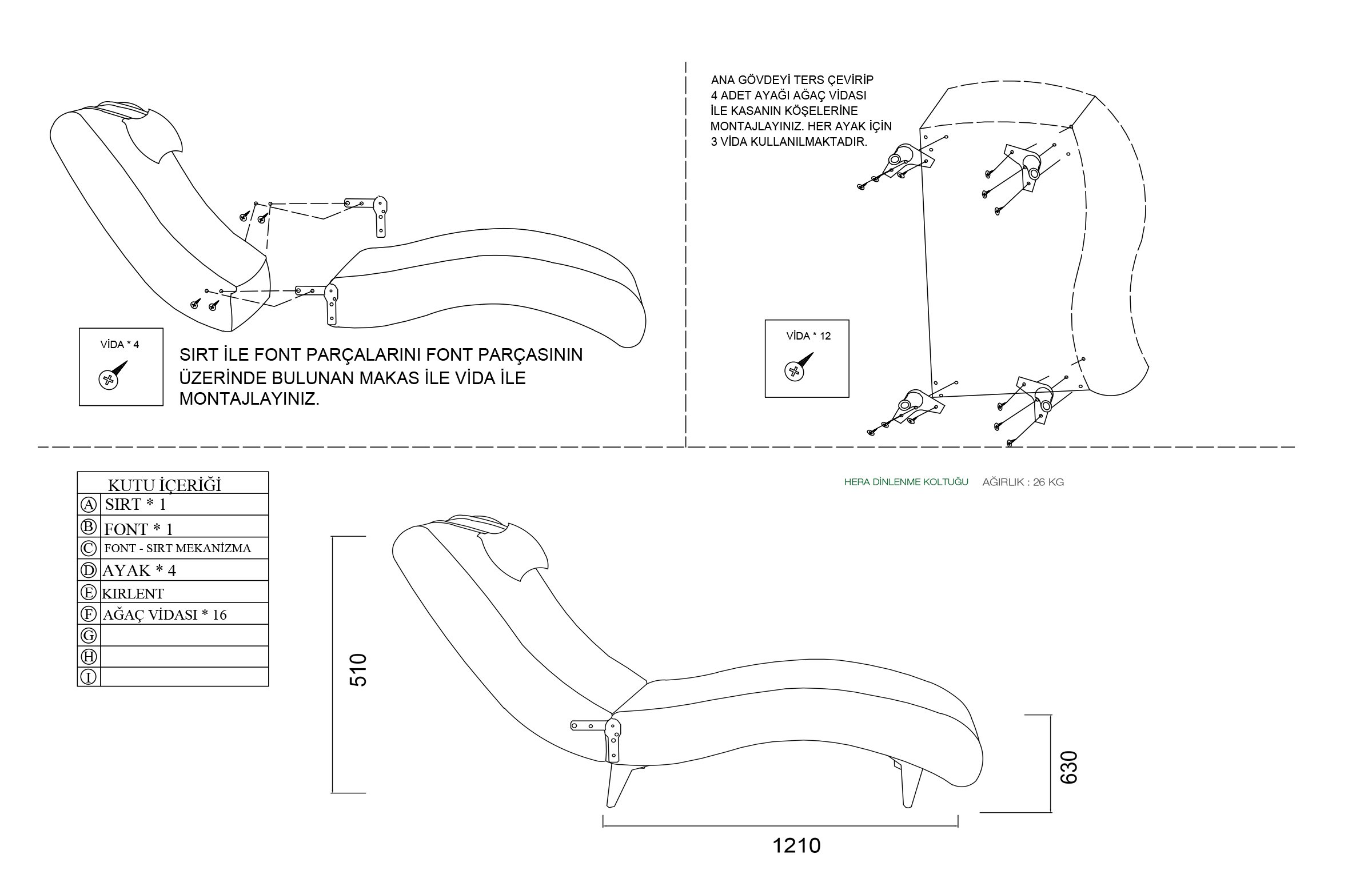 VİDA * 4

SIRT İLE FONT PARÇALARINI FONT PARÇASININ ÜZERİNDE BULUNAN MAKAS İLE VİDA İLE MONTAJLAYINIZ.

ANA GÖVDEYİ TERS ÇEVİRİP 4 ADET AYAĞI AĞAÇ VİDASI İLE KASANIN KÖŞELERİNE MONTAJLAYINIZ. HER AYAK İÇİN 3 VİDA KULLANILMAKTADIR.

VİDA * 12

| KUTU İÇERİĞİ | |
|---|---|
| Ⓐ | SIRT * 1 |
| Ⓑ | FONT * 1 |
| Ⓒ | FONT - SIRT MEKANİZMA |
| Ⓓ | AYAK * 4 |
| Ⓔ | KIRLENT |
| Ⓕ | AĞAÇ VİDASI * 16 |
| Ⓖ | |
| Ⓗ | |
| Ⓘ | |

HERA DİNLENME KOLTUĞU AĞIRLIK : 26 KG

510

630

1210